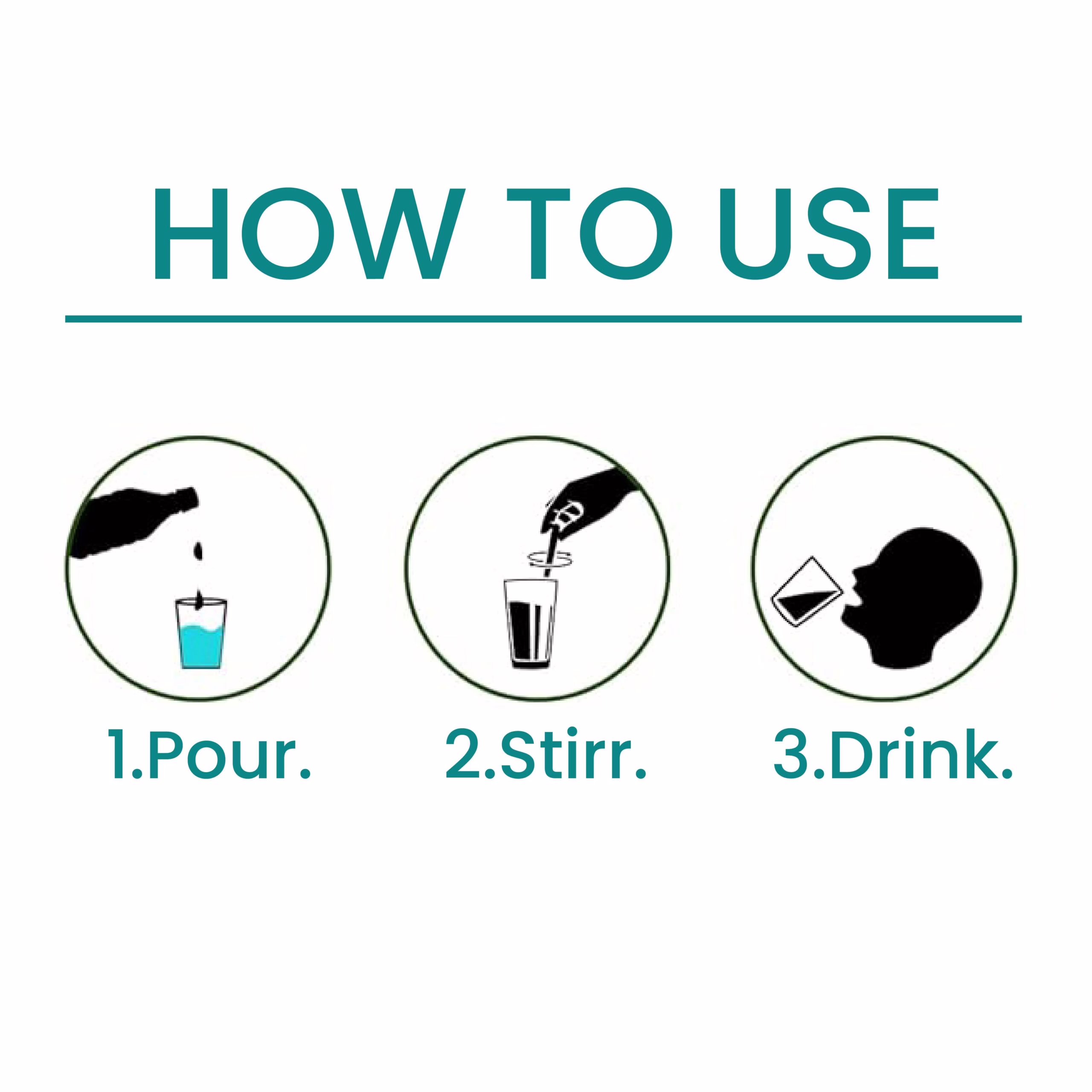 HOW TO USE

1.Pour.

2.Stirr.

3.Drink.