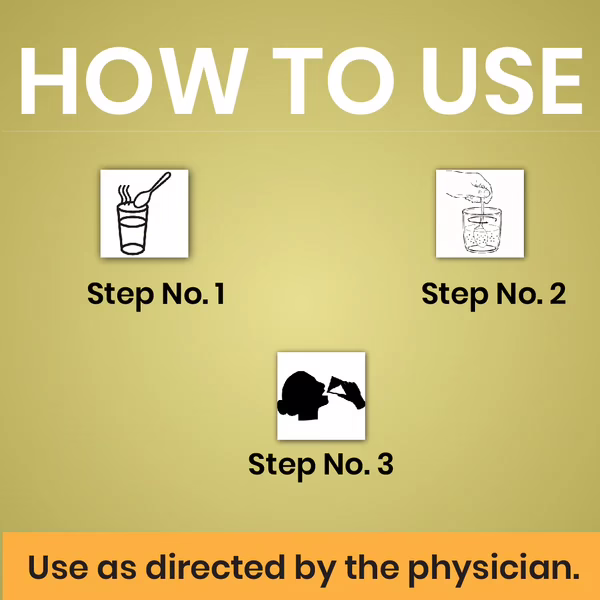 HOW TO USE

Step No. 1

Step No. 2

Step No. 3

Use as directed by the physician.