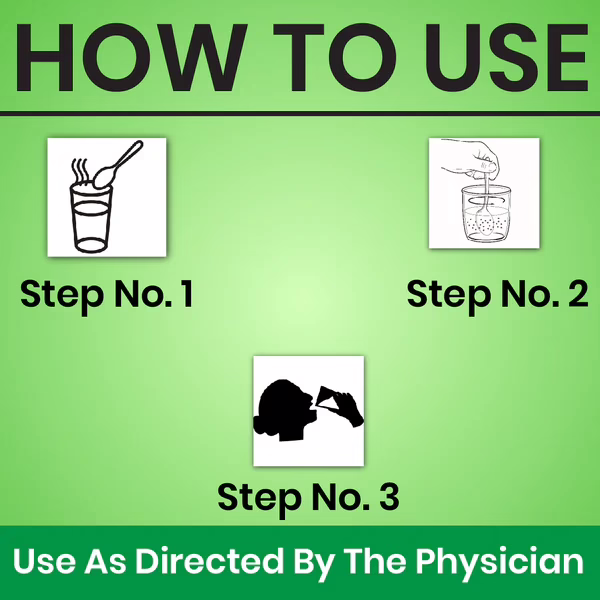 HOW TO USE

Step No. 1

Step No. 2

Step No. 3

Use As Directed By The Physician